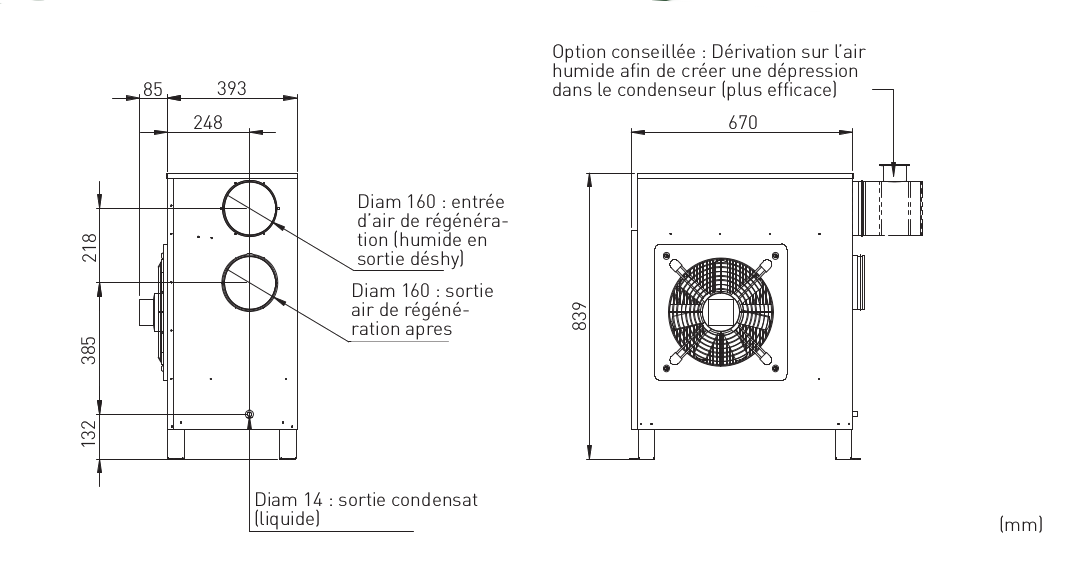 85
393
248
218
385
132
Diam 160 : entrée d'air de régénération (humide en sortie déshy)
Diam 160 : sortie air de régénération apres
Diam 14 : sortie condensat (liquide)

Option conseillée : Dérivation sur l'air humide afin de créer une dépression dans le condenseur (plus efficace)
670
839

(mm)